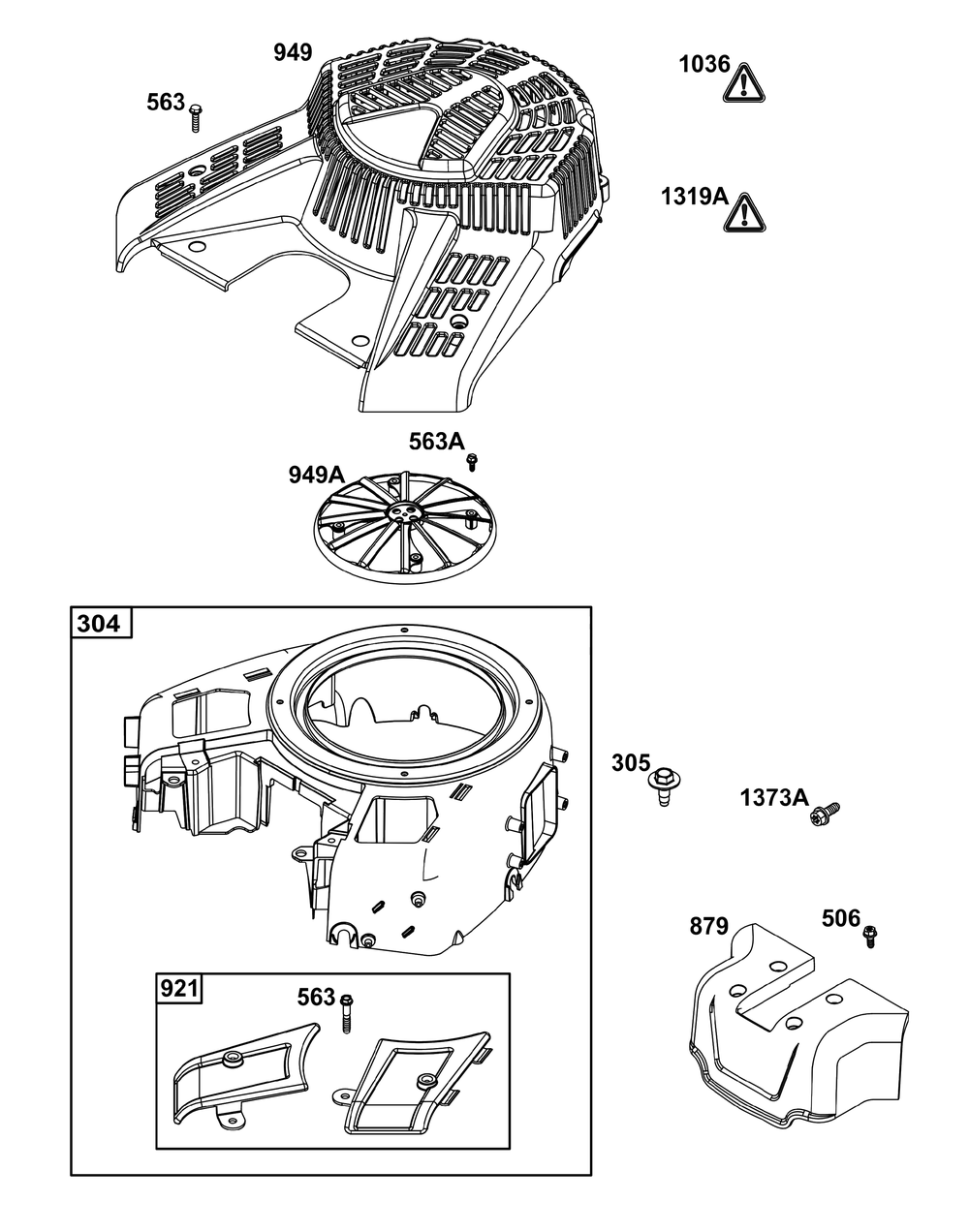 949
563
1036
1319A
563A
949A
304
305
1373A
879
506
921
563